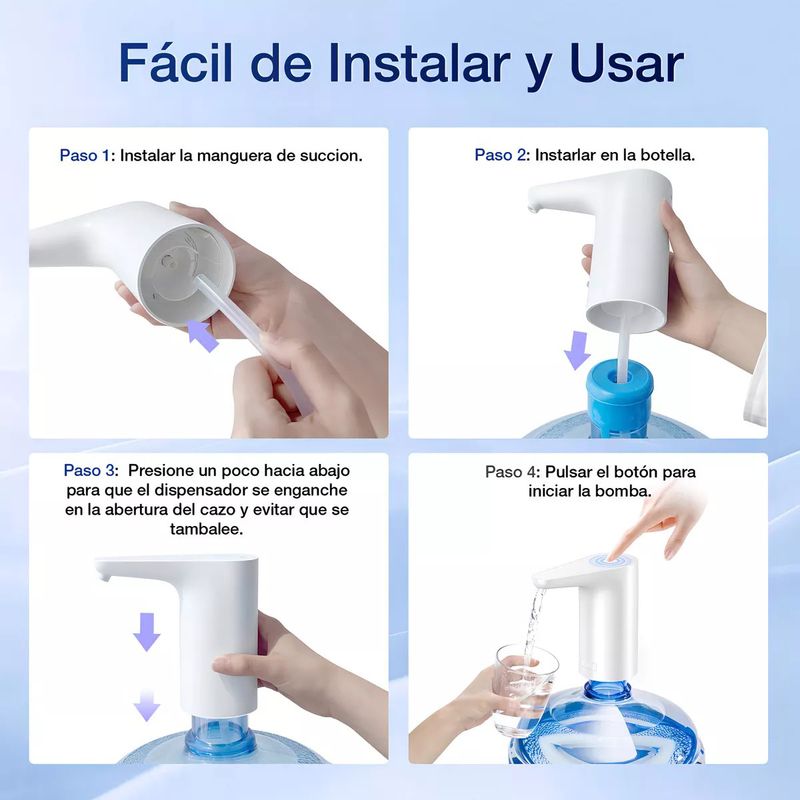 Fácil de Instalar y Usar

Paso 1: Instalar la manguera de succion.

Paso 2: Instarlar en la botella.

Paso 3: Presione un poco hacia abajo para que el dispensador se enganche en la abertura del cazo y evitar que se tambalee.

Paso 4: Pulsar el botón para iniciar la bomba.