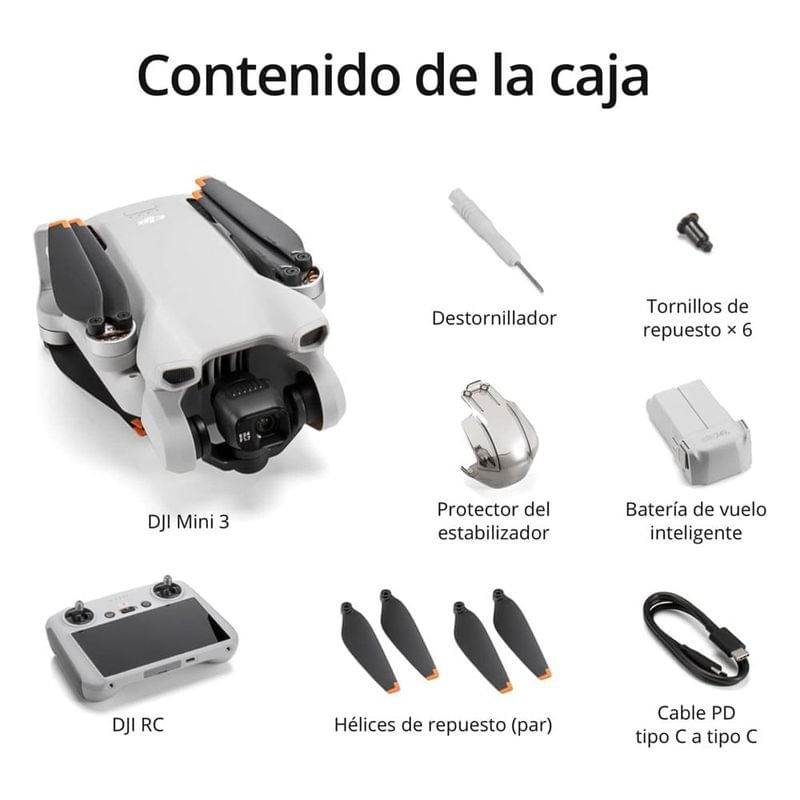 Contenido de la caja

Destornillador

Tornillos de repuesto × 6

DJI Mini 3

Protector del estabilizador

Batería de vuelo inteligente

DJI RC

Hélices de repuesto (par)

Cable PD tipo C a tipo C